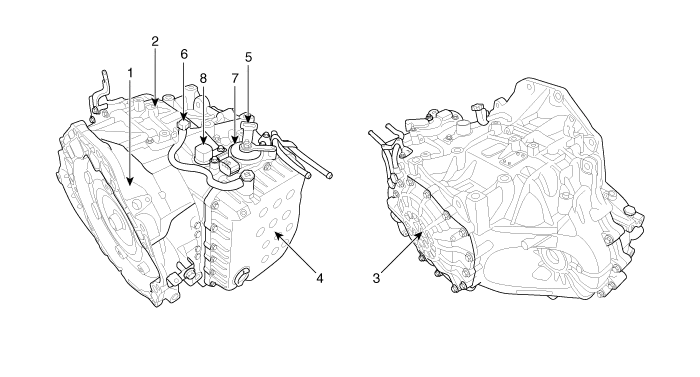 2
6
5
1
8
7
4
3