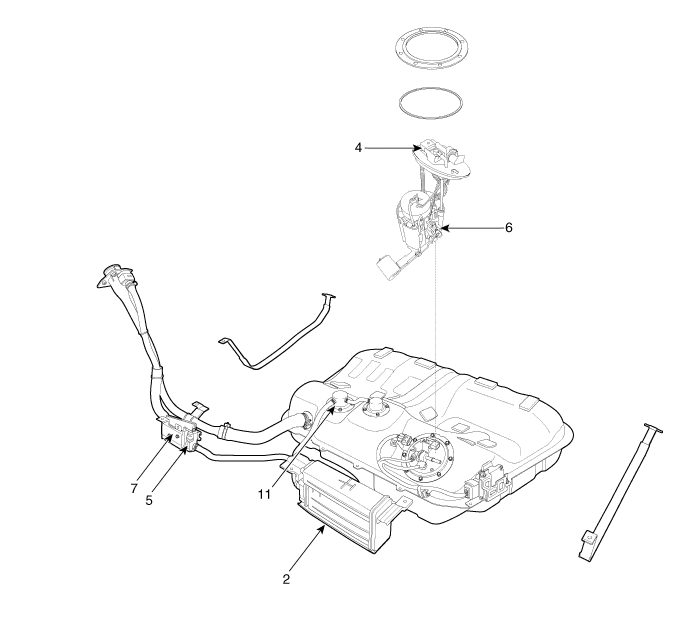 4
6
7
5
11
2