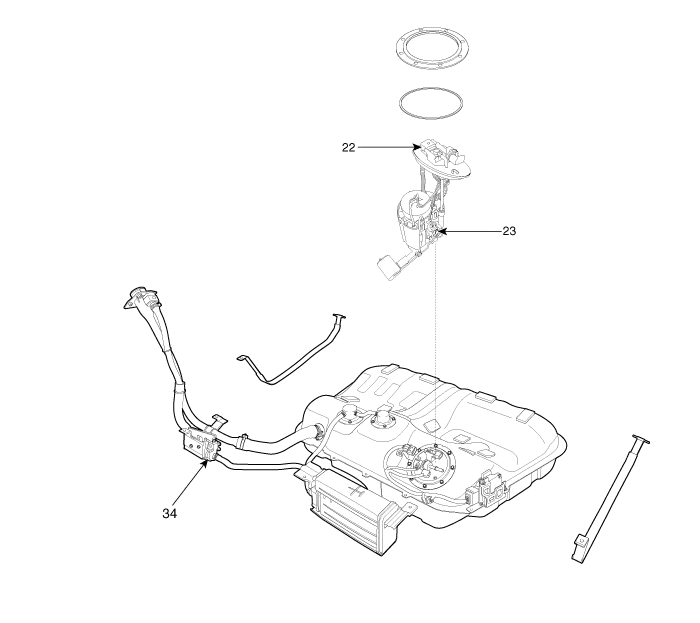 22
23
34