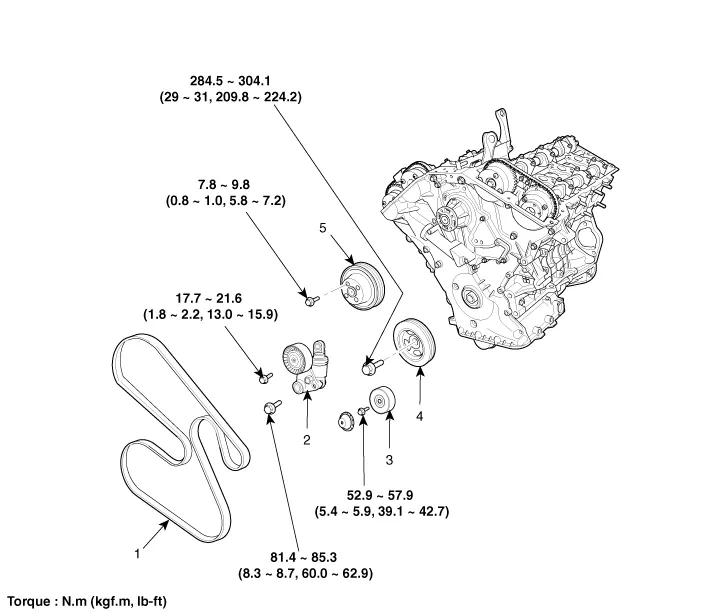 284.5 ~ 304.1
(29 ~ 31, 209.8 ~ 224.2)

7.8 ~ 9.8
(0.8 ~ 1.0, 5.8 ~ 7.2)

5

17.7 ~ 21.6
(1.8 ~ 2.2, 13.0 ~ 15.9)

2

4

3

52.9 ~ 57.9
(5.4 ~ 5.9, 39.1 ~ 42.7)

1

81.4 ~ 85.3
(8.3 ~ 8.7, 60.0 ~ 62.9)

Torque : N.m (kgf.m, lb-ft)