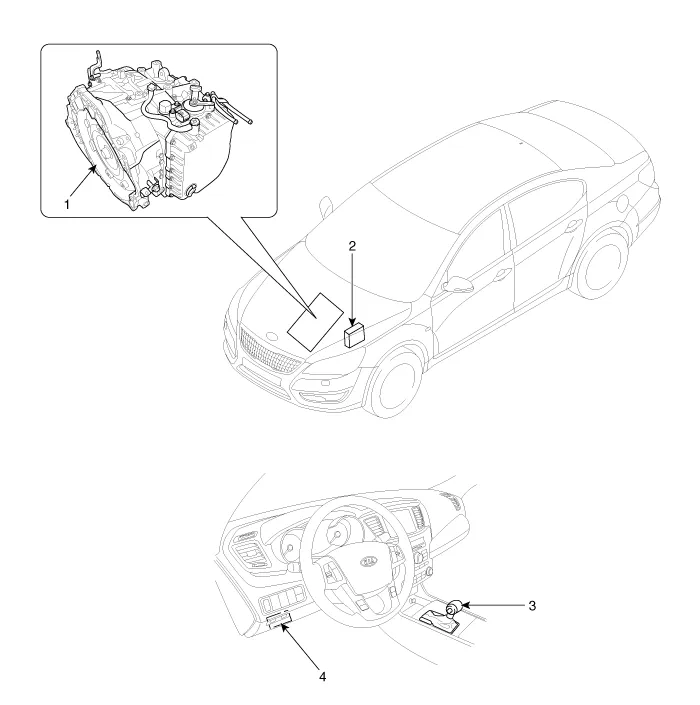 1
2
3
4