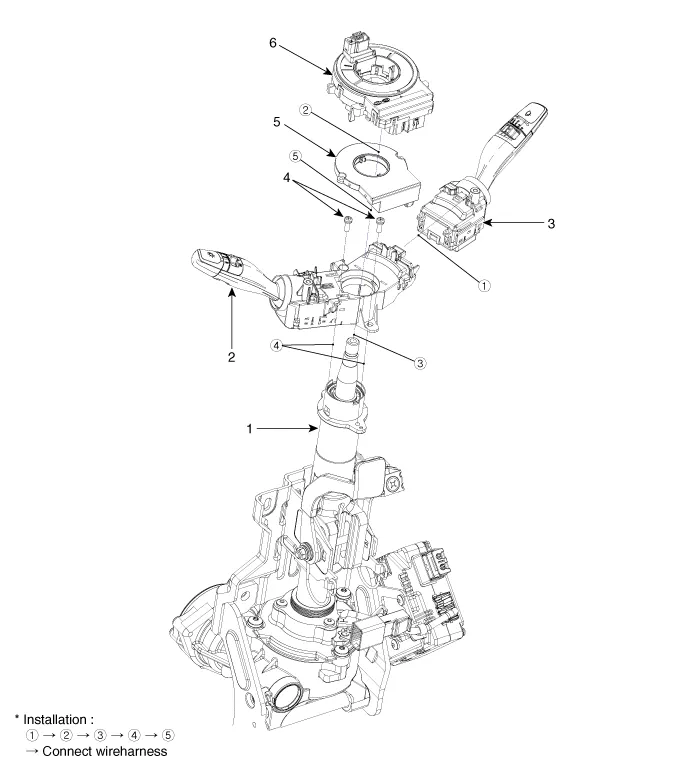 6

②

5

⑤

4

3

①

2

④

③

1

* Installation :
① → ② → ③ → ④ → ⑤
→ Connect wireharness