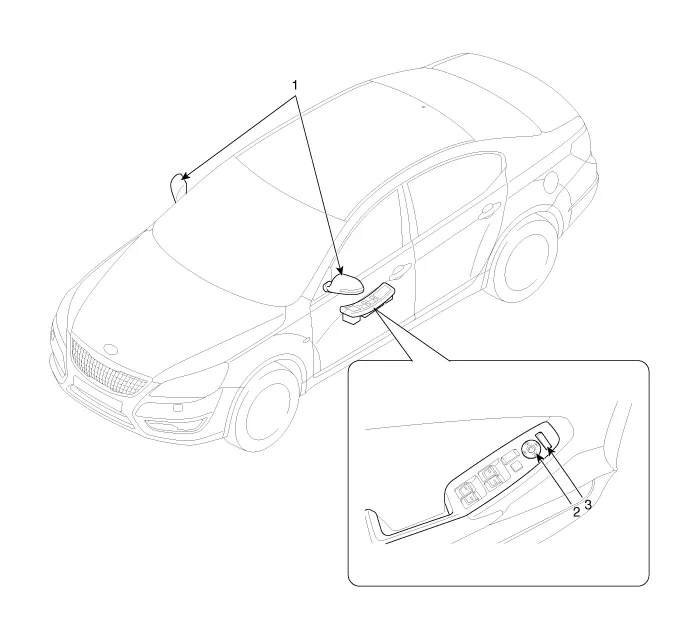 1

2 3