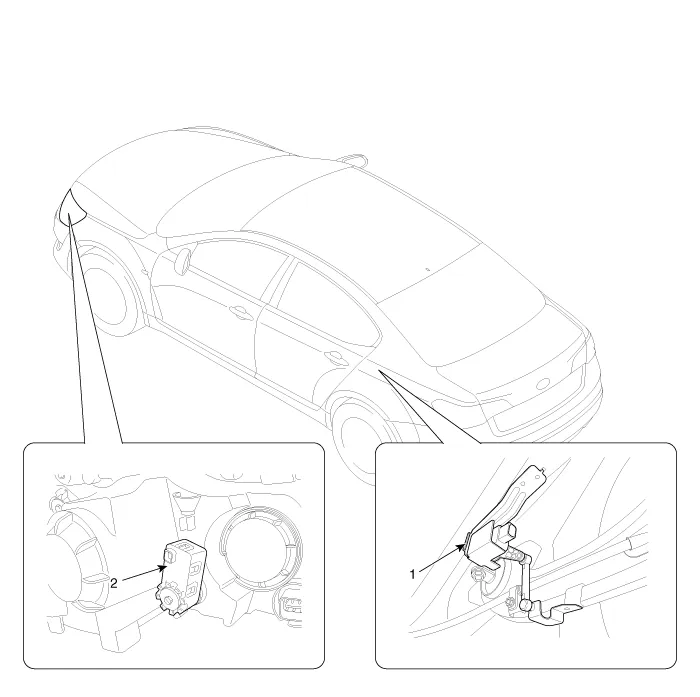 2

1