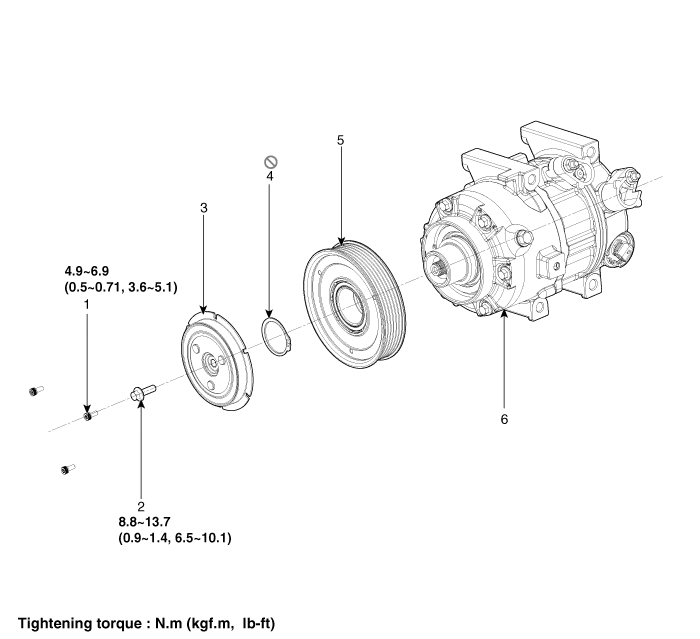 5

4

3

4.9~6.9
(0.5~0.71, 3.6~5.1)
1

6

2
8.8~13.7
(0.9~1.4, 6.5~10.1)

Tightening torque : N.m (kgf.m, lb-ft)