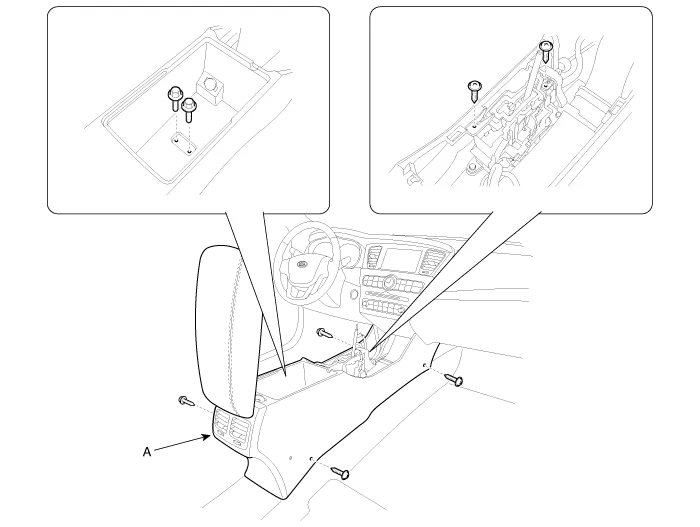 A