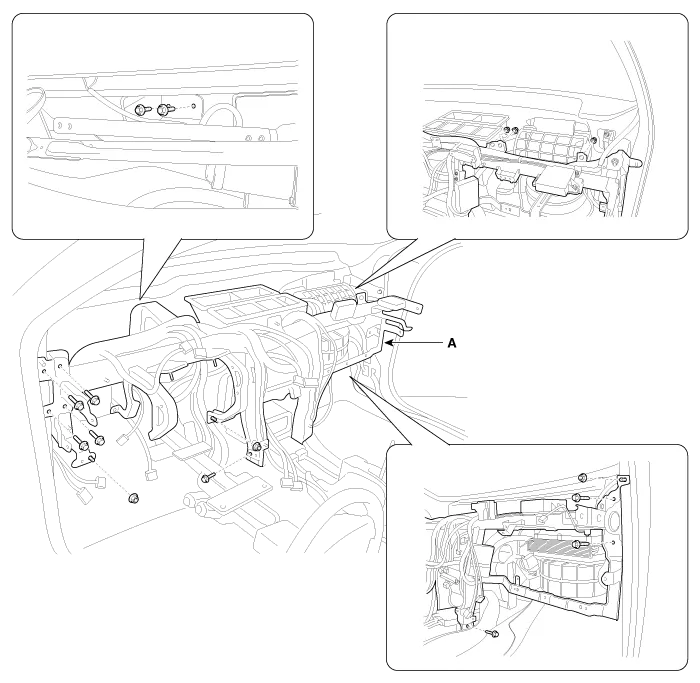 A