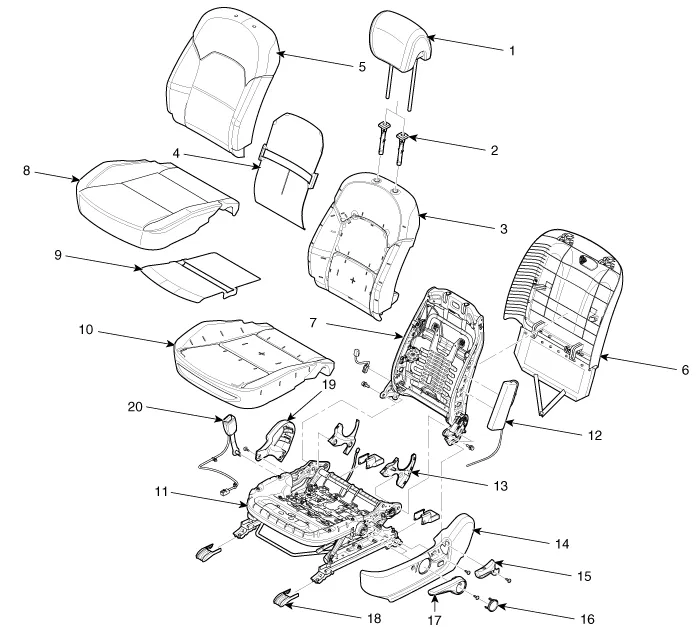 1
5
2
4
8
3
9
7
10
6
19
20
12
13
11
14
15
18
17
16