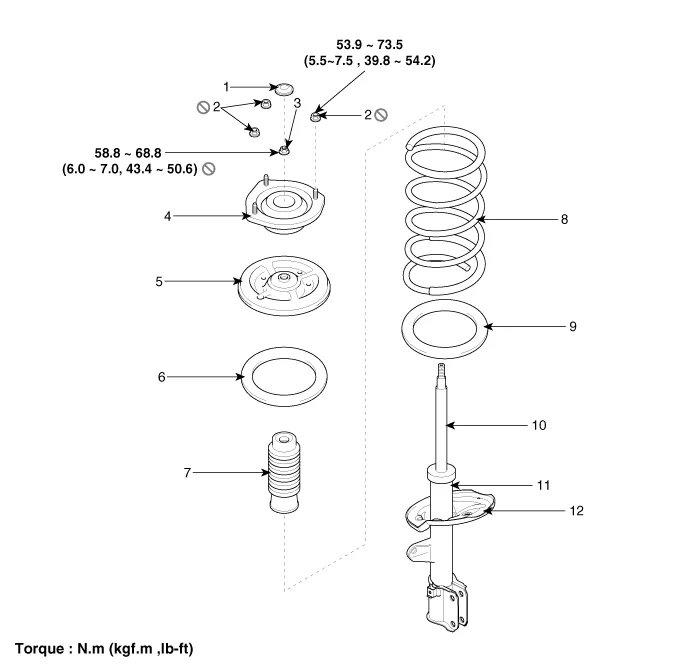 53.9 ~ 73.5
(5.5~7.5 , 39.8 ~ 54.2)

1

2

3

2

58.8 ~ 68.8
(6.0 ~ 7.0, 43.4 ~ 50.6)

4

5

6

7

8

9

10

11

12

Torque : N.m (kgf.m ,lb-ft)