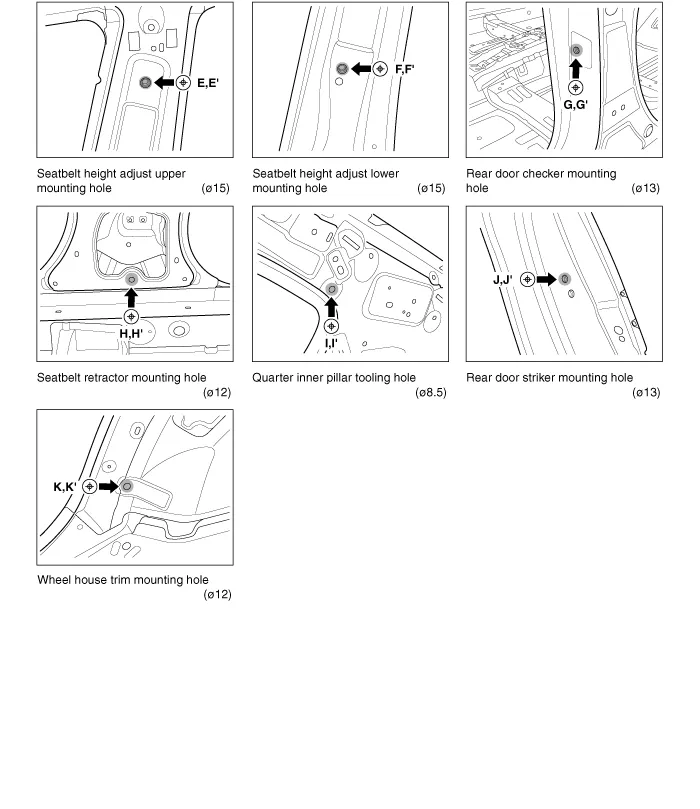 E,E'

Seatbelt height adjust upper mounting hole (ø15)

F,F'

Seatbelt height adjust lower mounting hole (ø15)

G,G'

Rear door checker mounting hole (ø13)

H,H'

Seatbelt retractor mounting hole (ø12)

I,I'

Quarter inner pillar tooling hole (ø8.5)

J,J'

Rear door striker mounting hole (ø13)

K,K'

Wheel house trim mounting hole (ø12)