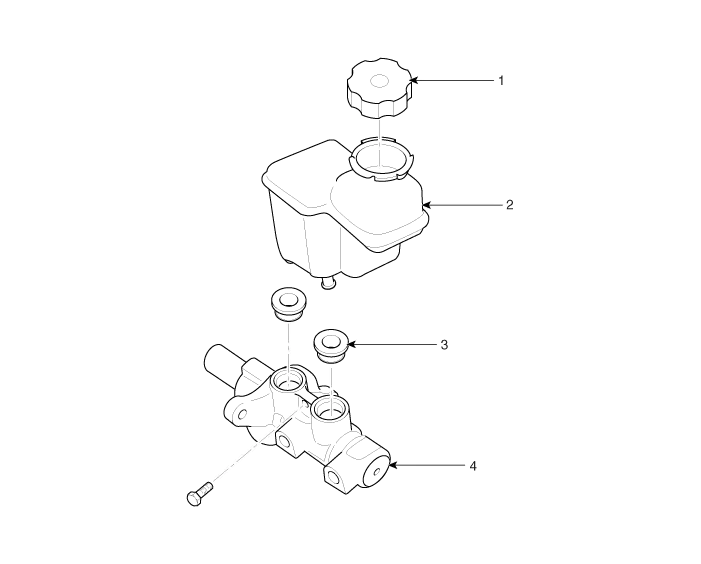 1
2
3
4