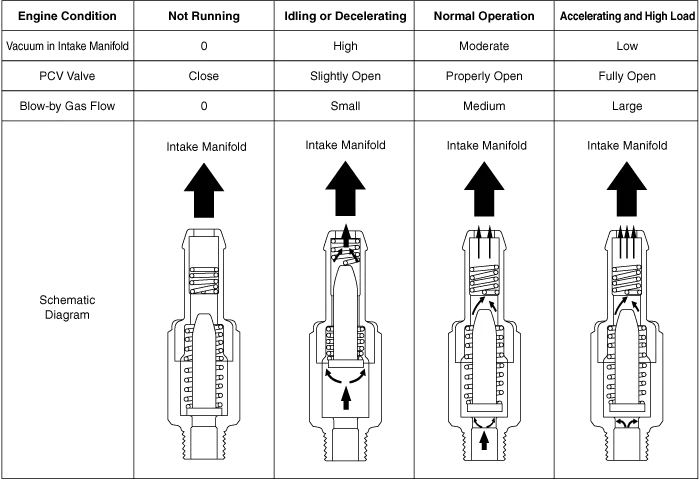 | Engine Condition | Not Running | Idling or Decelerating | Normal Operation | Accelerating and High Load |
|---|---|---|---|---|
| Vacuum in Intake Manifold | 0 | High | Moderate | Low |
| PCV Valve | Close | Slightly Open | Properly Open | Fully Open |
| Blow-by Gas Flow | 0 | Small | Medium | Large |
| Schematic Diagram | Intake Manifold | Intake Manifold | Intake Manifold | Intake Manifold |