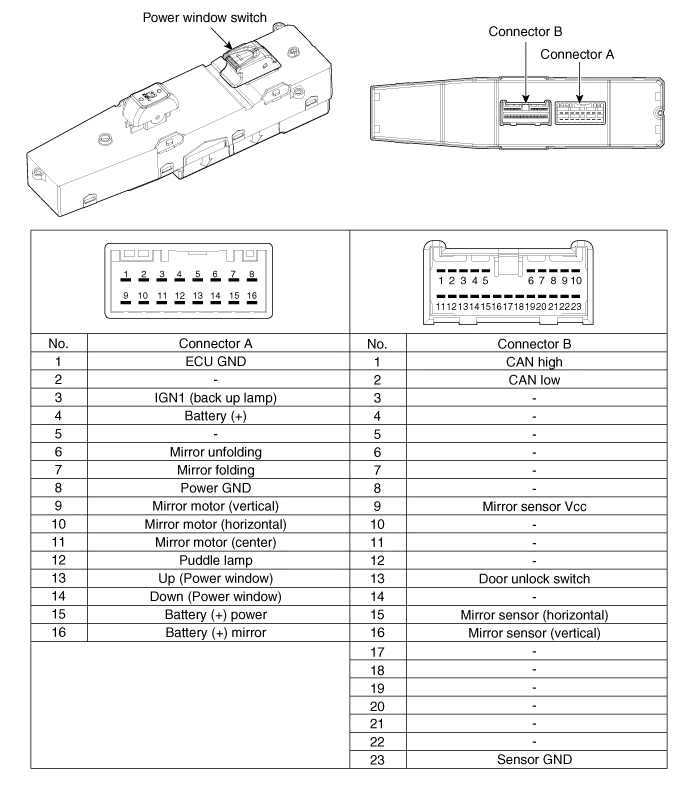 Power window switch

Connector B

Connector A

1 2 3 4 5 6 7 8
9 10 11 12 13 14 15 16

1 2 3 4 5 6 7 8 9 10
11 12 13 14 15 16 17 18 19 20 21 22 23

| No. | Connector A | No. | Connector B |
|---|---|---|---|
| 1 | ECU GND | 1 | CAN high |
| 2 | - | 2 | CAN low |
| 3 | IGN1 (back up lamp) | 3 | - |
| 4 | Battery (+) | 4 | - |
| 5 | - | 5 | - |
| 6 | Mirror unfolding | 6 | - |
| 7 | Mirror folding | 7 | - |
| 8 | Power GND | 8 | - |
| 9 | Mirror motor (vertical) | 9 | Mirror sensor Vcc |
| 10 | Mirror motor (horizontal) | 10 | - |
| 11 | Mirror motor (center) | 11 | - |
| 12 | Puddle lamp | 12 | - |
| 13 | Up (Power window) | 13 | Door unlock switch |
| 14 | Down (Power window) | 14 | - |
| 15 | Battery (+) power | 15 | Mirror sensor (horizontal) |
| 16 | Battery (+) mirror | 16 | Mirror sensor (vertical) |
| | | 17 | - |
| | | 18 | - |
| | | 19 | - |
| | | 20 | - |
| | | 21 | - |
| | | 22 | - |
| | | 23 | Sensor GND |