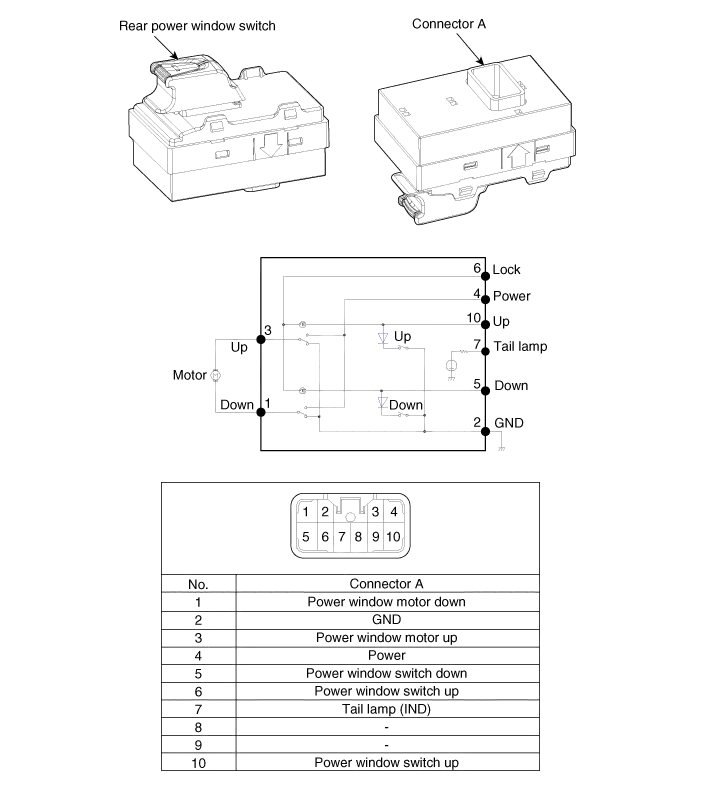 Rear power window switch

Connector A

6 Lock
4 Power
10 Up
7 Tail lamp
5 Down
2 GND
3
Up
Motor
Down
1
Up
Down

1 2 3 4
5 6 7 8 9 10

| No. | Connector A |
|---|---|
| 1 | Power window motor down |
| 2 | GND |
| 3 | Power window motor up |
| 4 | Power |
| 5 | Power window switch down |
| 6 | Power window switch up |
| 7 | Tail lamp (IND) |
| 8 | - |
| 9 | - |
| 10 | Power window switch up |