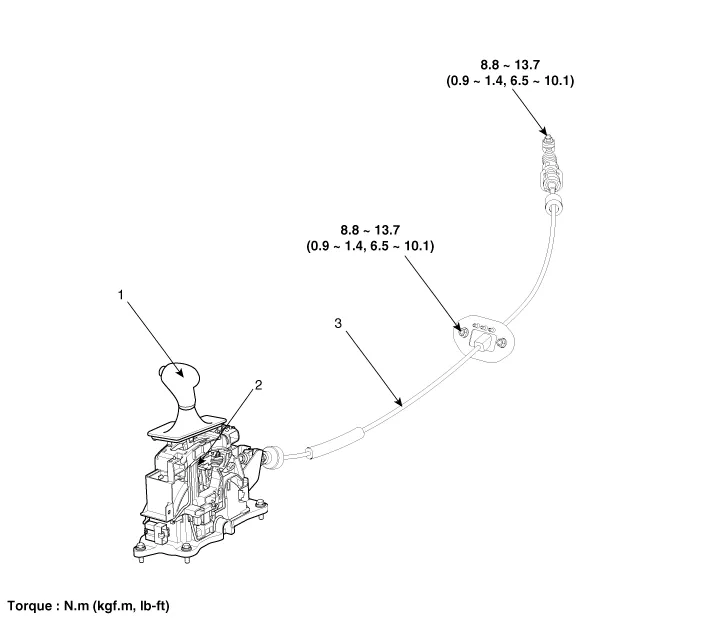 8.8 ~ 13.7
(0.9 ~ 1.4, 6.5 ~ 10.1)

8.8 ~ 13.7
(0.9 ~ 1.4, 6.5 ~ 10.1)

1

3

2

Torque : N.m (kgf.m, lb-ft)