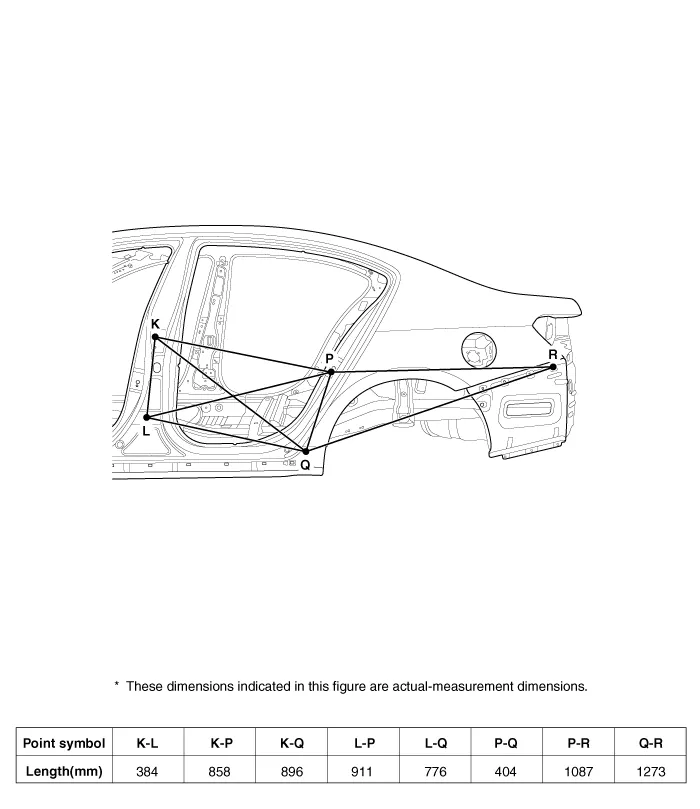 K
P
R
L
Q

* These dimensions indicated in this figure are actual-measurement dimensions.

| Point symbol | K-L | K-P | K-Q | L-P | L-Q | P-Q | P-R | Q-R |
|---|---|---|---|---|---|---|---|---|
| Length(mm) | 384 | 858 | 896 | 911 | 776 | 404 | 1087 | 1273 |