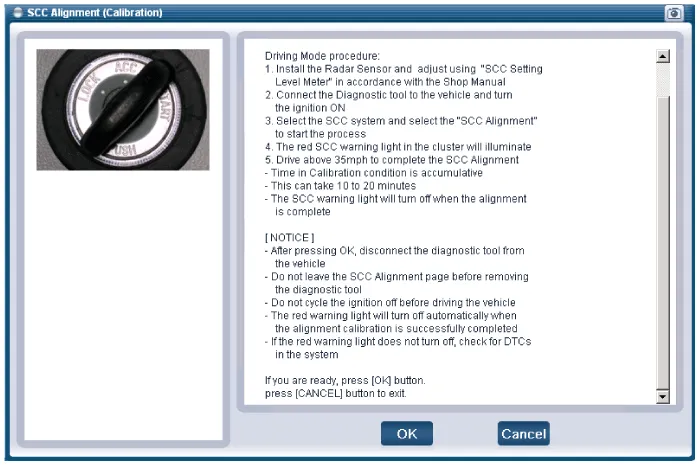 SCC Alignment (Calibration)

LOCK ACC START PUSH

Driving Mode procedure:
1. Install the Radar Sensor and adjust using "SCC Setting Level Meter" in accordance with the Shop Manual
2. Connect the Diagnostic tool to the vehicle and turn the ignition ON
3. Select the SCC system and select the "SCC Alignment" to start the process
4. The red SCC warning light in the cluster will illuminate
5. Drive above 35mph to complete the SCC Alignment
- Time in Calibration condition is accumulative
- This can take 10 to 20 minutes
- The SCC warning light will turn off when the alignment is complete

[ NOTICE ]
- After pressing OK, disconnect the diagnostic tool from the vehicle
- Do not leave the SCC Alignment page before removing the diagnostic tool
- Do not cycle the ignition off before driving the vehicle
- The red warning light will turn off automatically when the alignment calibration is successfully completed
- If the red warning light does not turn off, check for DTCs in the system

If you are ready, press [OK] button.
press [CANCEL] button to exit.

OK

Cancel