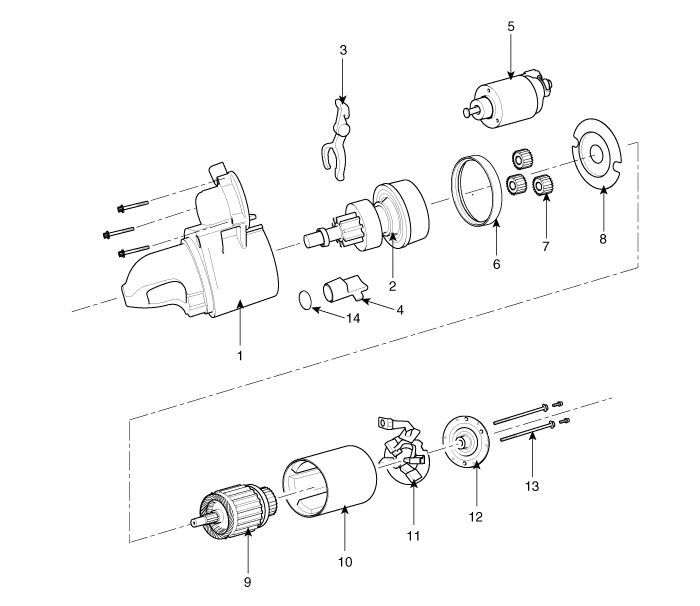 3
5
8
7
6
2
4
14
1
13
12
11
10
9