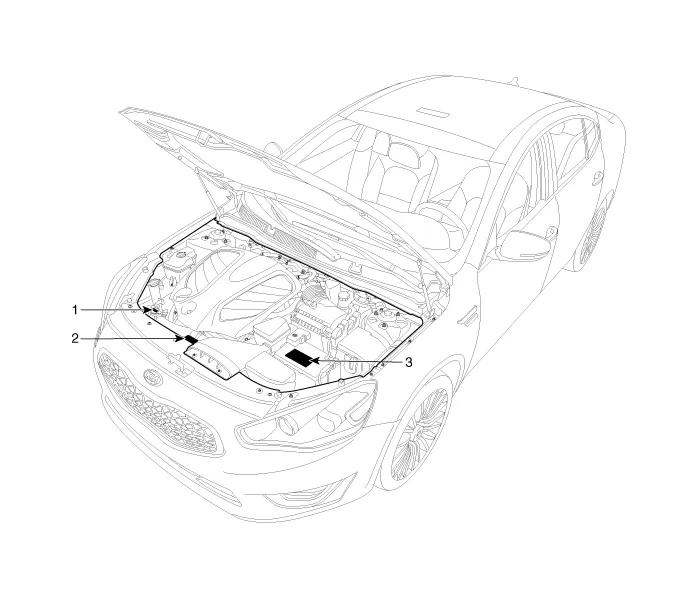 1
2
3